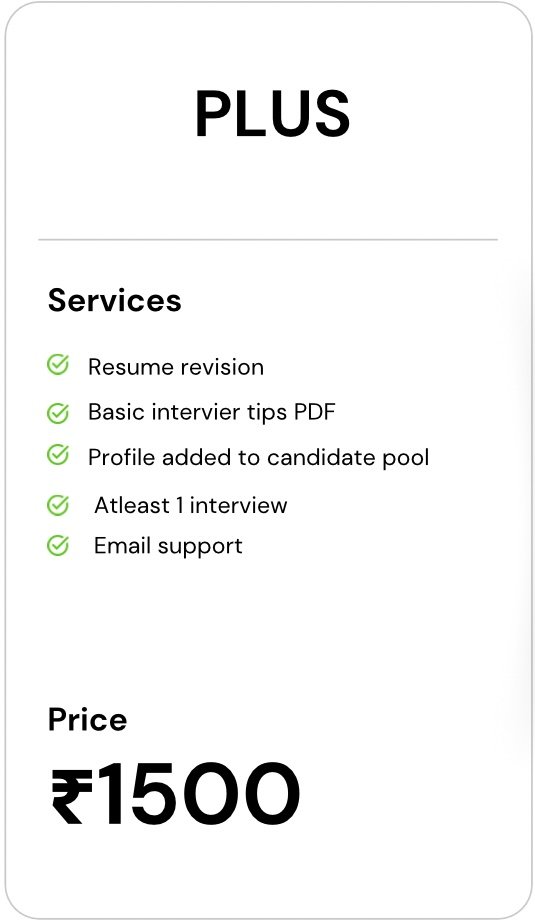 PLUS

Services

Resume revision

Basic intervier tips PDF

Profile added to candidate pool

Atleast 1 interview

Email support

Price

₹1500